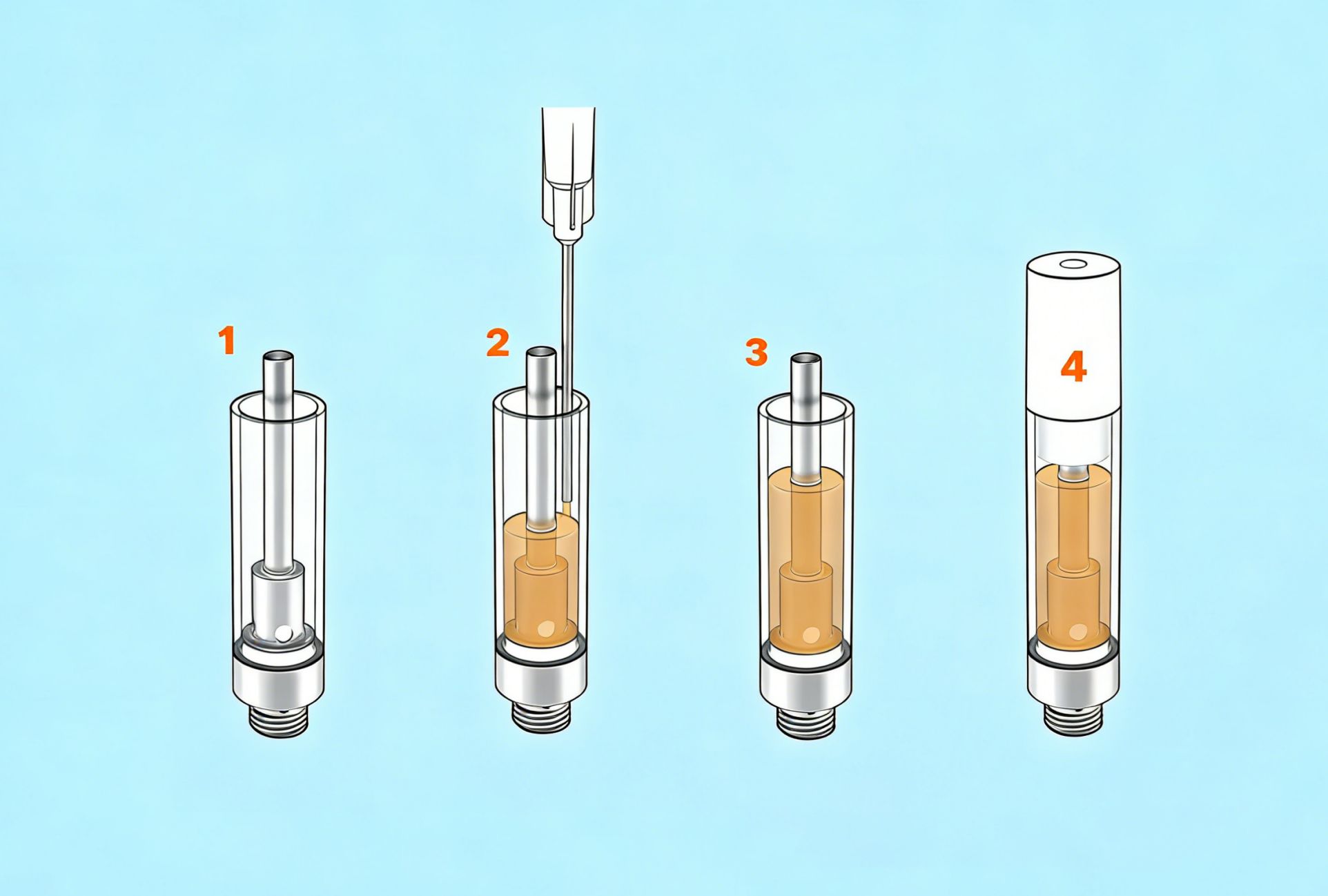 1

2

3

4